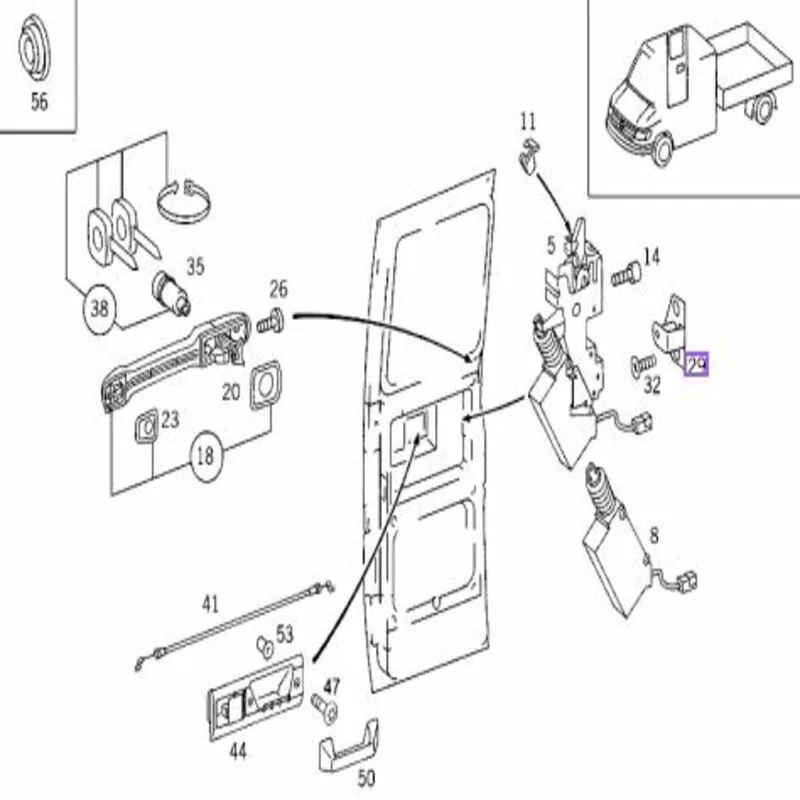 56

11

5

14

35

26

38

29

32

20

23

18

8

41

53

47

44

50