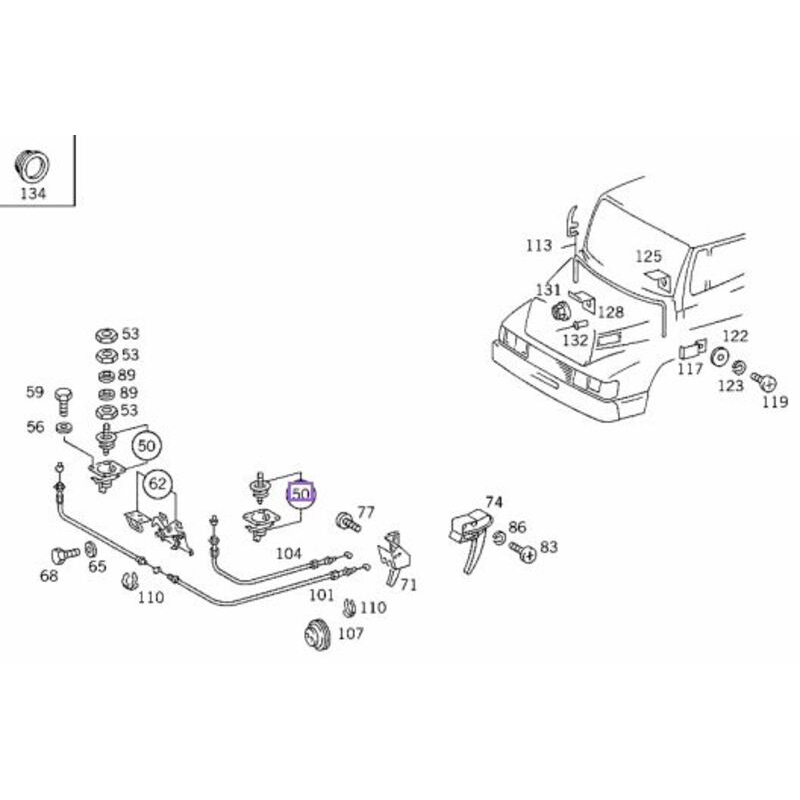 134

113
125
131
128
132
122
117
123
119

53
53
89
89
53
59
56
50
62
50
77
74
86
83
104
71
68
65
110
101
110
107